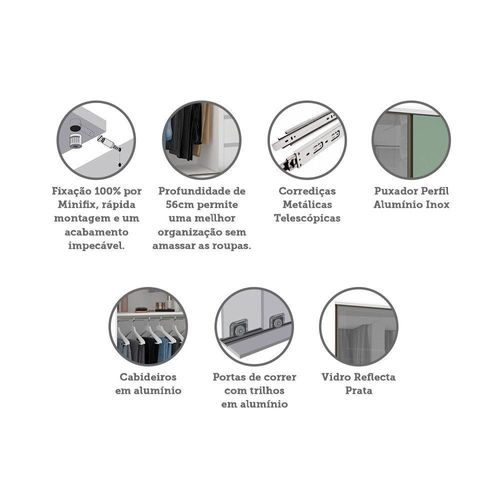 Fixação 100% por Minifix, rápida montagem e um acabamento impecável.

Profundidade de 56cm permite uma mellhor organização sem amassar as roupas.

Corrediças Metálicas Telescópicas

Puxador Perfil Alumínio Inox

Cabideiros em alumínio

Portas de correr com trilhos em alumínio

Vidro Reflecta Prata