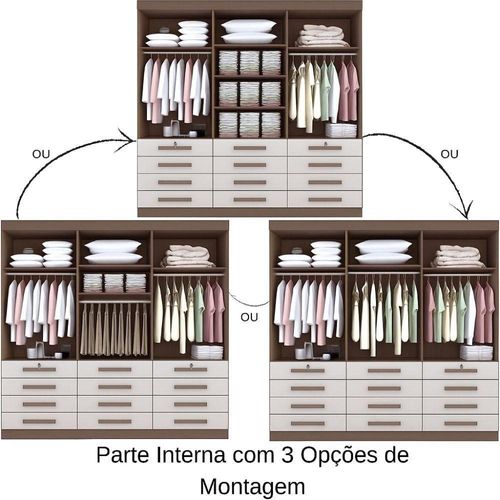 OU

OU

OU

Parte Interna com 3 Opções de Montagem