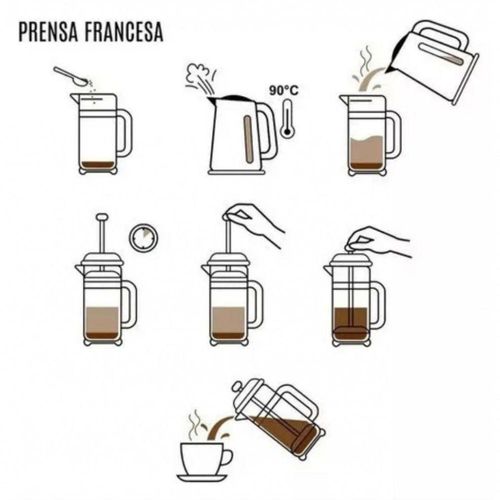 PRENSA FRANCESA

90°C