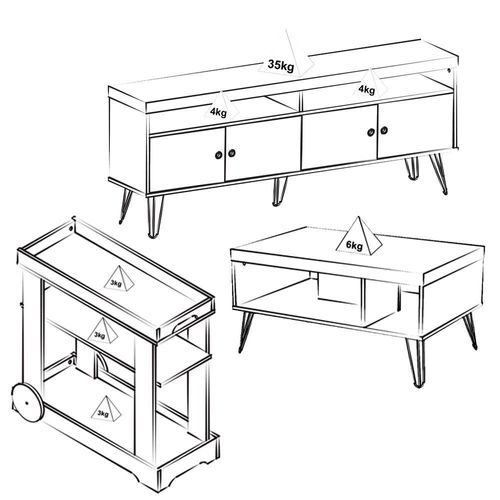 35kg
4kg
4kg
6kg
3kg
3kg
3kg