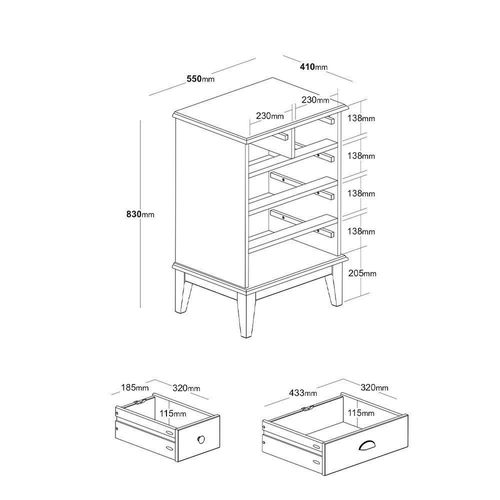 550mm
410mm
230mm
230mm
138mm
138mm
138mm
138mm
205mm
830mm

185mm
320mm
115mm

433mm
320mm
115mm