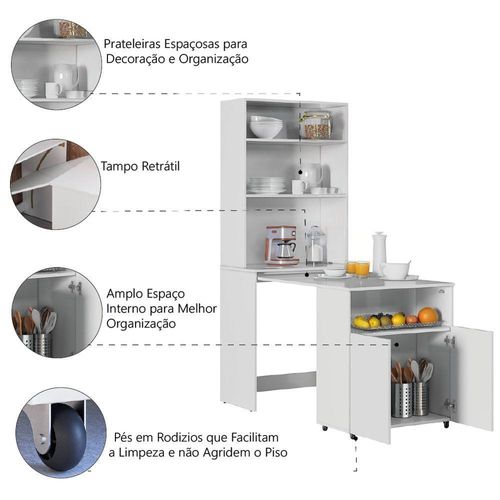 Prateleiras Espaçosas para Decoração e Organização

Tampo Retrátil

Amplo Espaço Interno para Melhor Organização

Pés em Rodizios que Facilitam a Limpeza e não Agridem o Piso