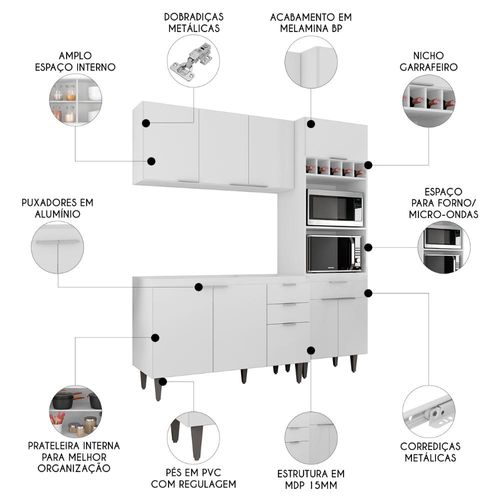 DOBRADIÇAS METÁLICAS

ACABAMENTO EM MELAMINA BP

AMPLO ESPAÇO INTERNO

NICHO GARRAFEIRO

PUXADORES EM ALUMÍNIO

ESPAÇO PARA FORNO/ MICRO-ONDAS

PRATELEIRA INTERNA PARA MELHOR ORGANIZAÇÃO

PÉS EM PVC COM REGULAGEM

ESTRUTURA EM MDP 15MM

CORREDIÇAS METÁLICAS