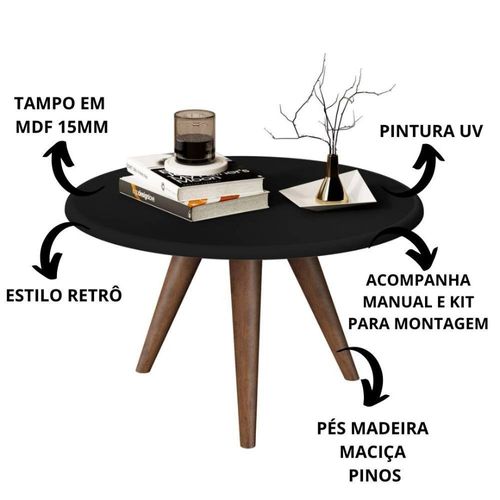 TAMPO EM MDF 15MM

PINTURA UV

ESTILO RETRÔ

ACOMPANHA MANUAL E KIT PARA MONTAGEM

PÉS MADEIRA MACIÇA PINOS