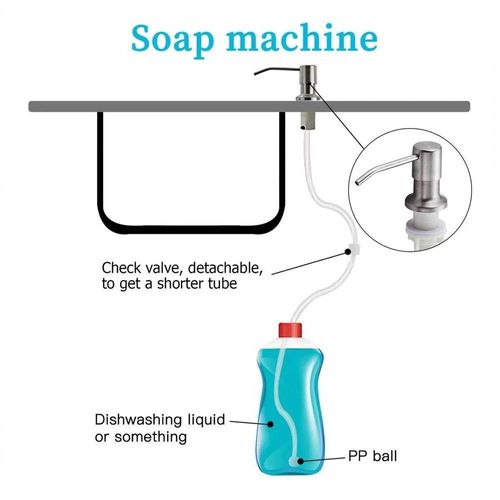 Soap machine

Check valve, detachable, to get a shorter tube

Dishwashing liquid or something

PP ball