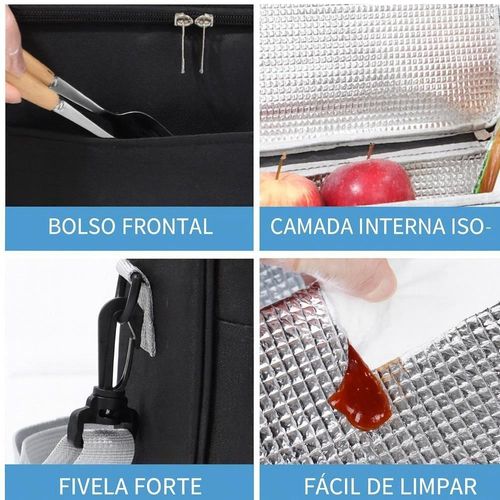 BOLSO FRONTAL

CAMADA INTERNA ISO-

FIVELA FORTE

FÁCIL DE LIMPAR