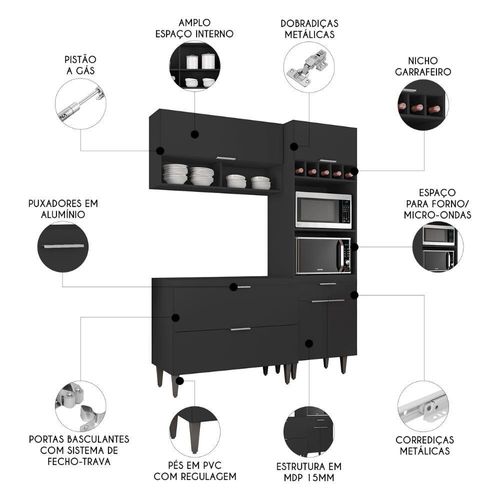 AMPLO
ESPAÇO INTERNO

DOBRADIÇAS
METÁLICAS

PISTÃO
A GÁS

NICHO
GARRAFEIRO

PUXADORES EM
ALUMÍNIO

ESPAÇO
PARA FORNO/
MICRO-ONDAS

PORTAS BASCULANTES
COM SISTEMA DE
FECHO-TRAVA

PÉS EM PVC
COM REGULAGEM

ESTRUTURA EM
MDP 15MM

CORREDIÇAS
METÁLICAS