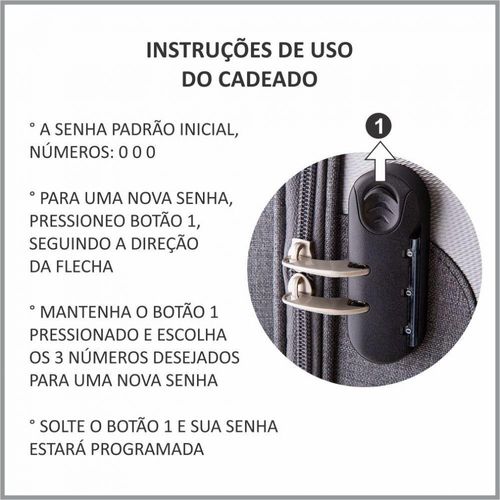 INSTRUÇÕES DE USO
DO CADEADO

° A SENHA PADRÃO INICIAL, NÚMEROS: 0 0 0

° PARA UMA NOVA SENHA, PRESSIONEO BOTÃO 1, SEGUINDO A DIREÇÃO DA FLECHA

° MANTENHA O BOTÃO 1 PRESSIONADO E ESCOLHA OS 3 NÚMEROS DESEJADOS PARA UMA NOVA SENHA

° SOLTE O BOTÃO 1 E SUA SENHA ESTARÁ PROGRAMADA

1