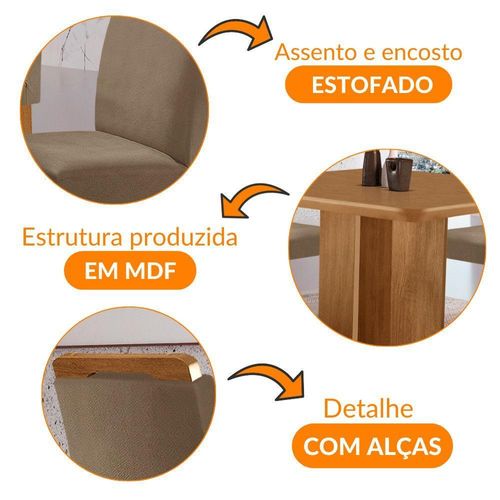 Assento e encosto
ESTOFADO

Estrutura produzida
EM MDF

Detalhe
COM ALÇAS