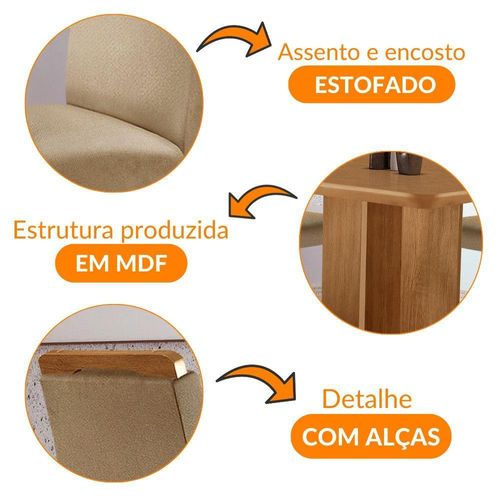 Assento e encosto
ESTOFADO

Estrutura produzida
EM MDF

Detalhe
COM ALÇAS