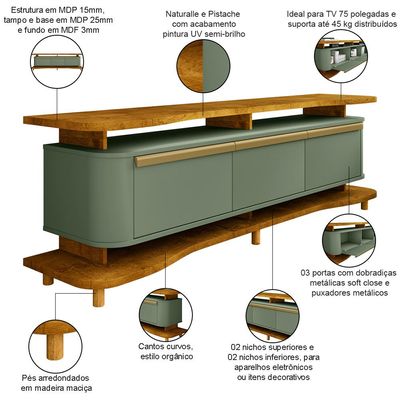 Estrutura em MDP 15mm, tampo e base em MDP 25mm e fundo em MDF 3mm

Naturalle e Pistache com acabamento pintura UV semi-brilho

Ideal para TV 75 polegadas e suporta até 45 kg distribuídos

03 portas com dobradiças metálicas soft close e puxadores metálicos

Pés arredondados em madeira maciça

Cantos curvos, estilo orgânico

02 nichos superiores e 02 nichos inferiores, para aparelhos eletrônicos ou itens decorativos