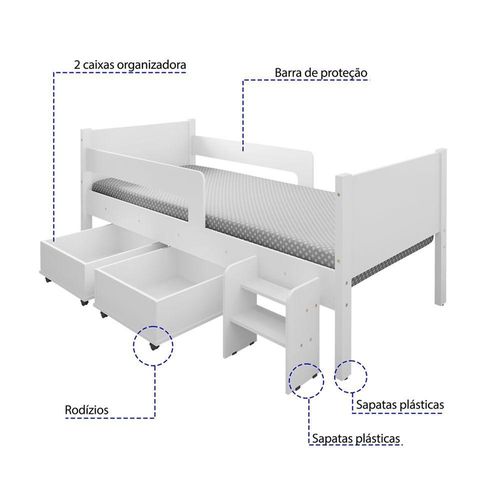 2 caixas organizadora

Barra de proteção

Rodízios

Sapatas plásticas

Sapatas plásticas