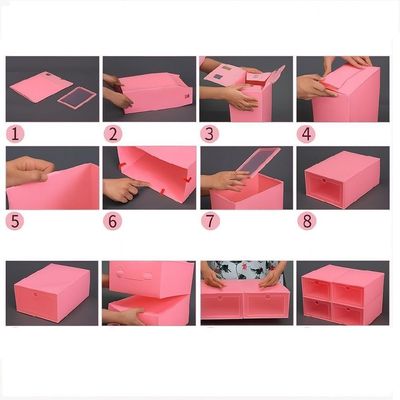 1 2 3 4

5 6 7 8