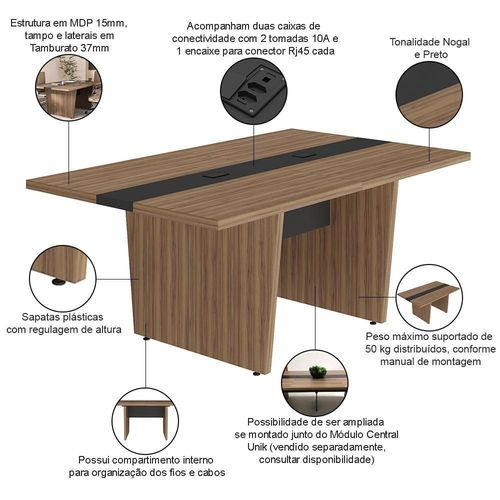 Estrutura em MDP 15mm, tampo e laterais em Tamburato 37mm

Acompanham duas caixas de conectividade com 2 tomadas 10A e 1 encaixe para conector Rj45 cada

Tonalidade Nogal e Preto

Sapatas plásticas com regulagem de altura

Peso máximo suportado de 50 kg distribuídos, conforme manual de montagem

Possibilidade de ser ampliada se montado junto do Módulo Central Unik (vendido separadamente, consultar disponibilidade)

Possui compartimento interno para organização dos fios e cabos