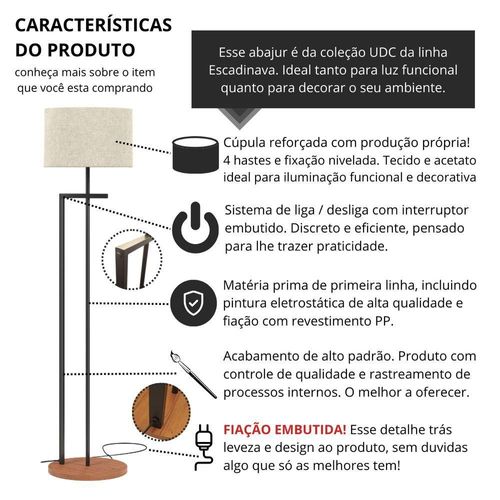 CARACTERÍSTICAS DO PRODUTO
conheça mais sobre o item que você esta comprando

Esse abajur é da coleção UDC da linha Escadinava. Ideal tanto para luz funcional quanto para decorar o seu ambiente.

Cúpula reforçada com produção própria! 4 hastes e fixação nivelada. Tecido e acetato ideal para iluminação funcional e decorativa

Sistema de liga / desliga com interruptor embutido. Discreto e eficiente, pensado para lhe trazer praticidade.

Matéria prima de primeira linha, incluindo pintura eletrostática de alta qualidade e fiação com revestimento PP.

Acabamento de alto padrão. Produto com controle de qualidade e rastreamento de processos internos. O melhor a oferecer.

FIAÇÃO EMBUTIDA! Esse detalhe trás leveza e design ao produto, sem duvidas algo que só as melhores tem!