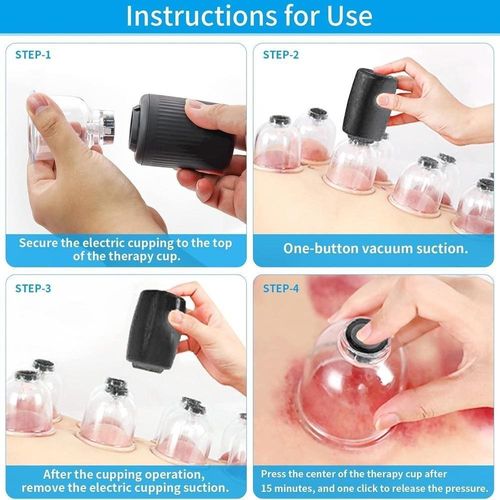 Instructions for Use

STEP-1

Secure the electric cupping to the top of the therapy cup.

STEP-2

One-button vacuum suction.

STEP-3

After the cupping operation, remove the electric cupping suction.

STEP-4

Press the center of the therapy cup after 15 minutes, and one click to release the pressure.