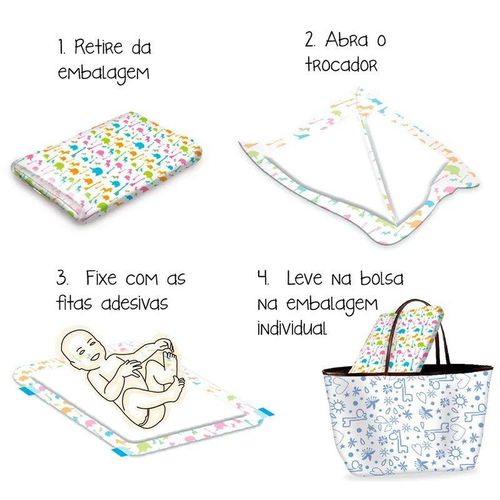 1. Retire da embalagem

2. Abra o trocador

3. Fixe com as fitas adesivas

4. Leve na bolsa na embalagem individual