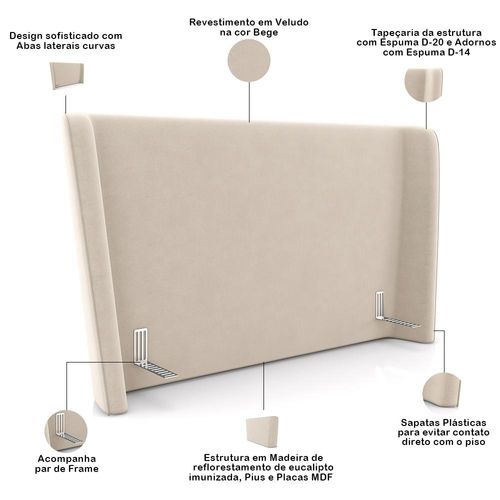 Design sofisticado com Abas laterais curvas

Revestimento em Veludo na cor Bege

Tapeçaria da estrutura com Espuma D-20 e Adornos com Espuma D-14

Acompanha par de Frame

Estrutura em Madeira de reflorestamento de eucalipto imunizada, Pius e Placas MDF

Sapatas Plásticas para evitar contato direto com o piso