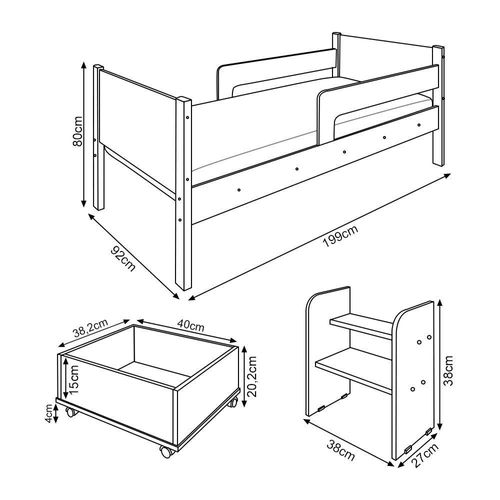 80cm
92cm
199cm
38,2cm
40cm
15cm
20,2cm
4cm
38cm
38cm
27cm