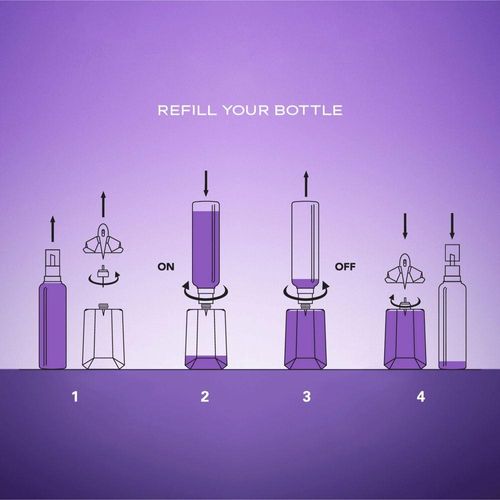 REFILL YOUR BOTTLE

ON

OFF

1

2

3

4