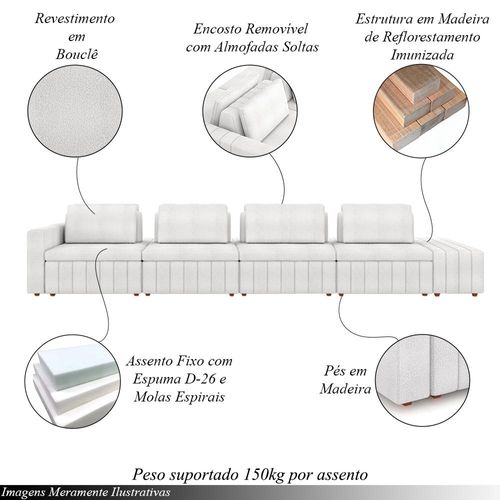 Revestimento em Bouclê

Encosto Removível com Almofadas Soltas

Estrutura em Madeira de Reflorestamento Imunizada

Assento Fixo com Espuma D-26 e Molas Espirais

Pés em Madeira

Peso suportado 150kg por assento

Imagens Meramente Ilustrativas