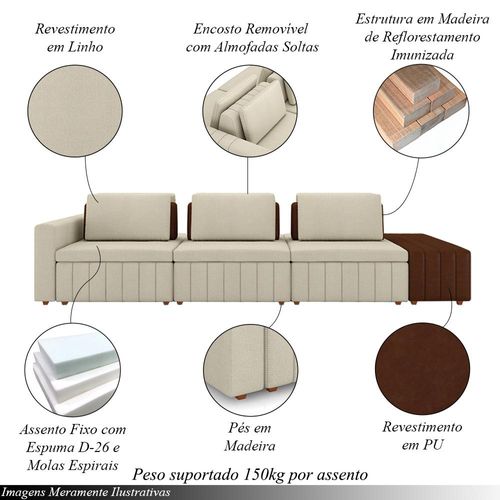 Revestimento em Linho

Encosto Removível com Almofadas Soltas

Estrutura em Madeira de Reflorestamento Imunizada

Assento Fixo com Espuma D-26 e Molas Espirais

Pés em Madeira

Revestimento em PU

Peso suportado 150kg por assento

Imagens Meramente Ilustrativas