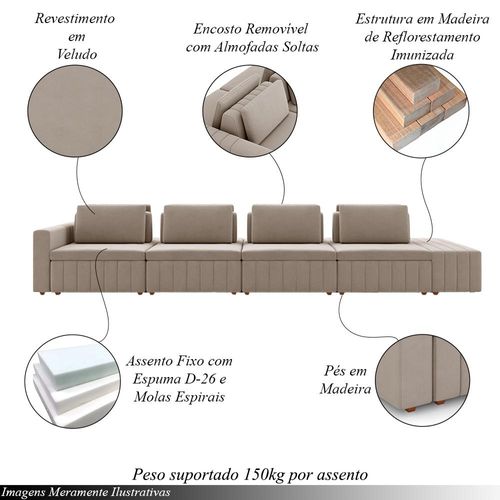 Revestimento em Veludo

Encosto Removível com Almofadas Soltas

Estrutura em Madeira de Reflorestamento Imunizada

Assento Fixo com Espuma D-26 e Molas Espirais

Pés em Madeira

Peso suportado 150kg por assento

Imagens Meramente Ilustrativas