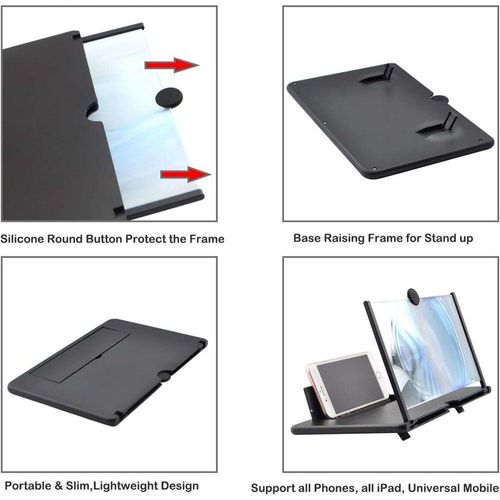 Silicone Round Button Protect the Frame

Base Raising Frame for Stand up

Portable & Slim,Lightweight Design

Support all Phones, all iPad, Universal Mobile