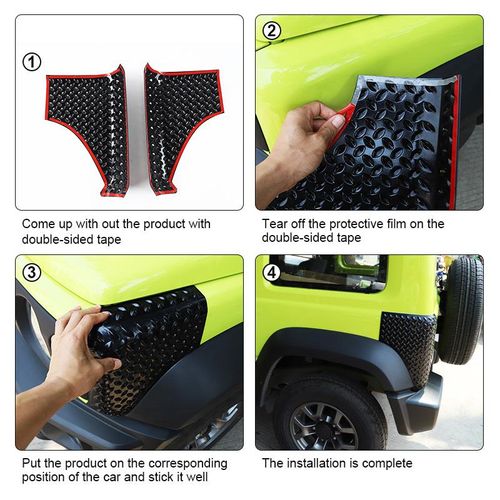 ①

Come up with out the product with double-sided tape

②

Tear off the protective film on the double-sided tape

③

Put the product on the corresponding position of the car and stick it well

④

The installation is complete