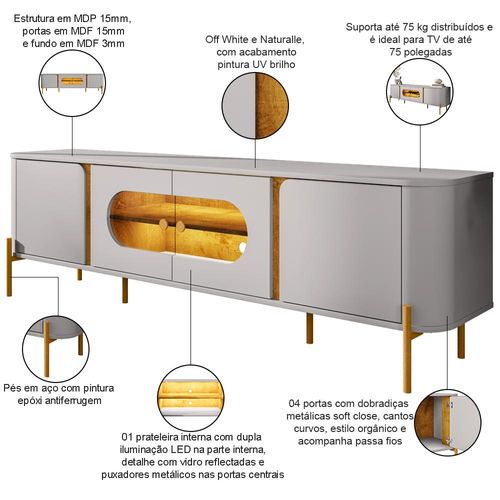 Estrutura em MDP 15mm, portas em MDF 15mm e fundo em MDF 3mm

Off White e Naturalle, com acabamento pintura UV brilho

Suporta até 75 kg distribuídos e é ideal para TV de até 75 polegadas

Pés em aço com pintura epóxi antiferrugem

01 prateleira interna com dupla iluminação LED na parte interna, detalhe com vidro reflectadas e puxadores metálicos nas portas centrais

04 portas com dobradiças metálicas soft close, cantos curvos, estilo orgânico e acompanha passa fios