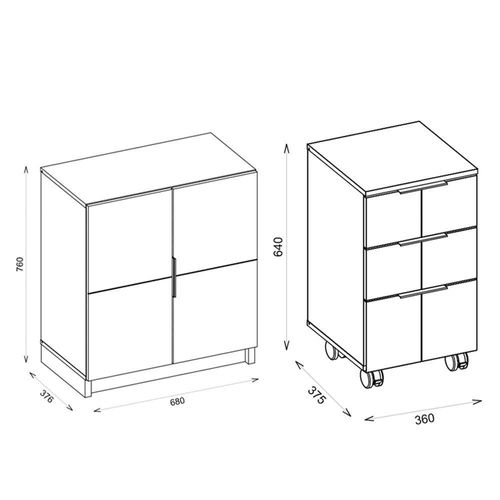 760
376
680
640
375
360