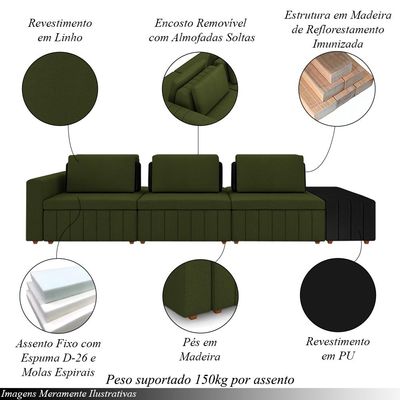 Revestimento em Linho

Encosto Removível com Almofadas Soltas

Estrutura em Madeira de Reflorestamento Imunizada

Assento Fixo com Espuma D-26 e Molas Espirais

Pés em Madeira

Revestimento em PU

Peso suportado 150kg por assento

Imagens Meramente Ilustrativas