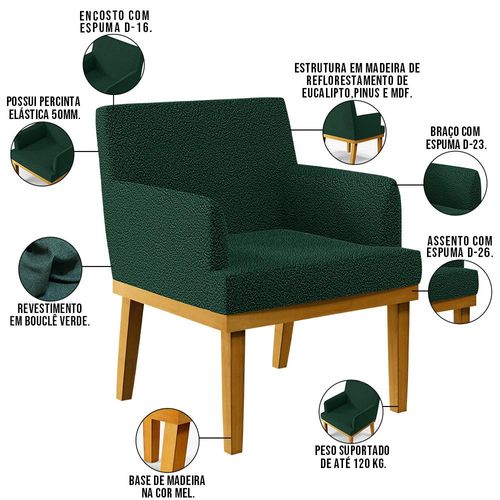 ENCOSTO COM ESPUMA D-16.

ESTRUTURA EM MADEIRA DE REFLORESTAMENTO DE EUCALIPTO,PINUS E MDF.

POSSUI PERCINTA ELÁSTICA 50MM.

BRAÇO COM ESPUMA D-23.

ASSENTO COM ESPUMA D-26.

REVESTIMENTO EM BOUCLÊ VERDE.

PESO SUPORTADO DE ATÉ 120 KG.

BASE DE MADEIRA NA COR MEL.