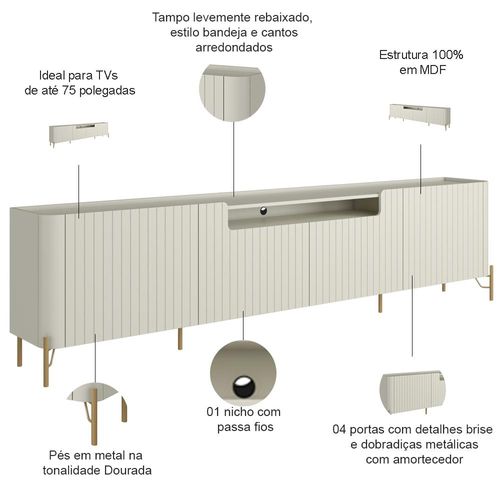 Tampo levemente rebaixado, estilo bandeja e cantos arredondados

Ideal para TVs de até 75 polegadas

Estrutura 100% em MDF

Pés em metal na tonalidade Dourada

01 nicho com passa fios

04 portas com detalhes brise e dobradiças metálicas com amortecedor