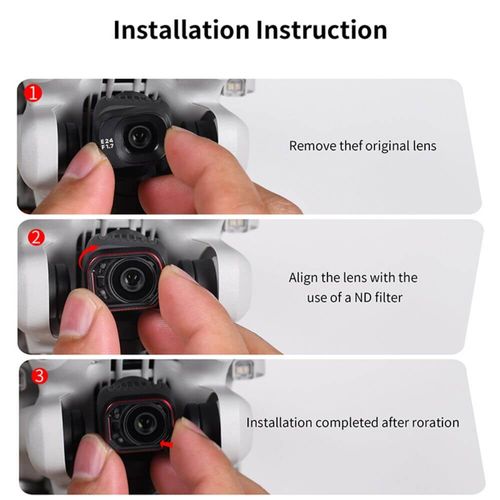 Installation Instruction

1

E24
F1.7

Remove thef original lens

2

Align the lens with the use of a ND filter

3

Installation completed after roration