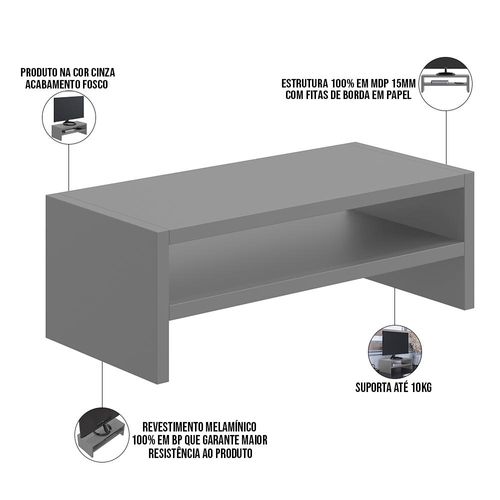 PRODUTO NA COR CINZA
ACABAMENTO FOSCO

ESTRUTURA 100% EM MDP 15MM
COM FITAS DE BORDA EM PAPEL

SUPORTA ATÉ 10KG

REVESTIMENTO MELAMÍNICO
100% EM BP QUE GARANTE MAIOR
RESISTÊNCIA AO PRODUTO