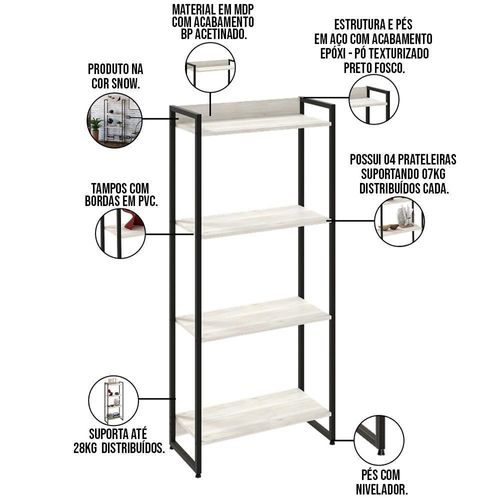 MATERIAL EM MDP COM ACABAMENTO BP ACETINADO.

ESTRUTURA E PÉS EM AÇO COM ACABAMENTO EPÓXI - PÓ TEXTURIZADO PRETO FOSCO.

PRODUTO NA COR SNOW.

POSSUI 04 PRATELEIRAS SUPORTANDO 07KG DISTRIBUÍDOS CADA.

TAMPOS COM BORDAS EM PVC.

SUPORTA ATÉ 28KG DISTRIBUÍDOS.

PÉS COM NIVELADOR.