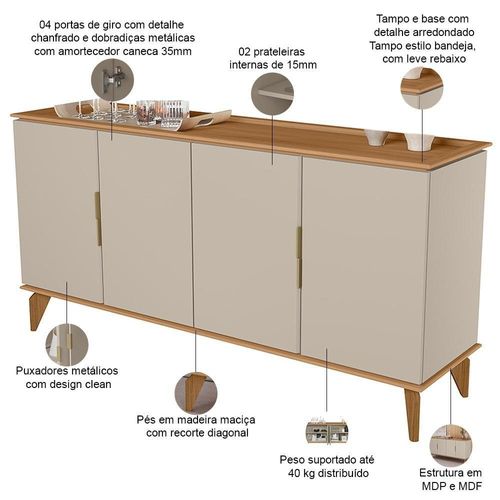 04 portas de giro com detalhe chanfrado e dobradiças metálicas com amortecedor caneca 35mm

02 prateleiras internas de 15mm

Tampo e base com detalhe arredondado Tampo estilo bandeja, com leve rebaixo

Puxadores metálicos com design clean

Pés em madeira maciça com recorte diagonal

Peso suportado até 40 kg distribuído

Estrutura em MDP e MDF