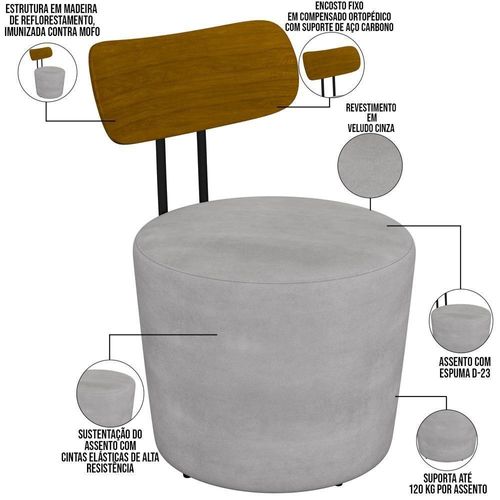 ESTRUTURA EM MADEIRA DE REFLORESTAMENTO, IMUNIZADA CONTRA MOFO

ENCOSTO FIXO EM COMPENSADO ORTOPÉDICO COM SUPORTE DE AÇO CARBONO

REVESTIMENTO EM VELUDO CINZA

ASSENTO COM ESPUMA D-23

SUSTENTAÇÃO DO ASSENTO COM CINTAS ELÁSTICAS DE ALTA RESISTÊNCIA

SUPORTA ATÉ 120 KG POR ASSENTO