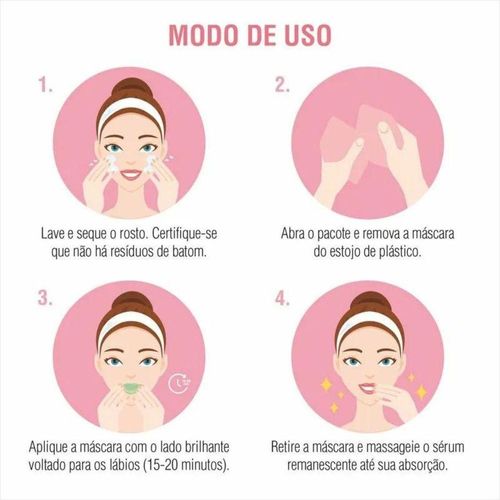 MODO DE USO

1.

Lave e seque o rosto. Certifique-se que não há resíduos de batom.

2.

Abra o pacote e remova a máscara do estojo de plástico.

3.

Aplique a máscara com o lado brilhante voltado para os lábios (15-20 minutos).

4.

Retire a máscara e massageie o sérum remanescente até sua absorção.