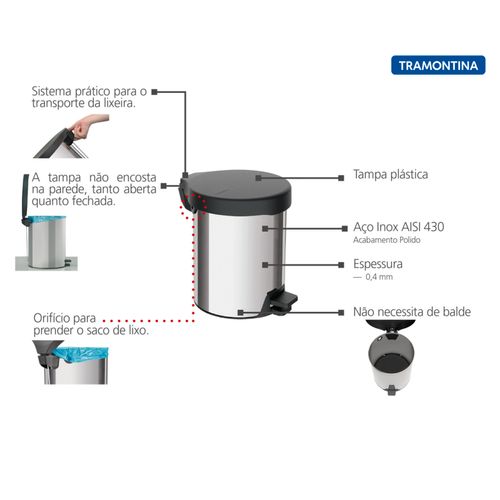 TRAMONTINA

Sistema prático para o transporte da lixeira.

A tampa não encosta na parede, tanto aberta quanto fechada.

Orifício para prender o saco de lixo.

Tampa plástica

Aço Inox AISI 430
Acabamento Polido

Espessura
— 0,4 mm

Não necessita de balde