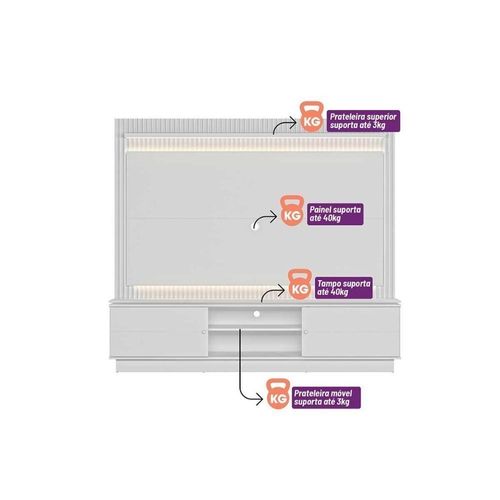 KG
Prateleira superior suporta até 3kg

KG
Painel suporta até 40kg

KG
Tampo suporta até 40kg

KG
Prateleira móvel suporta até 3kg