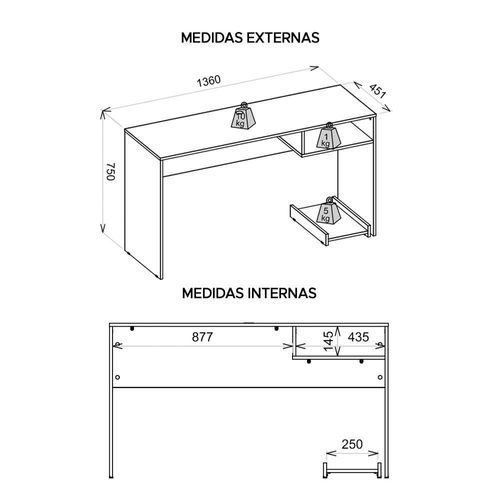 MEDIDAS EXTERNAS

1360

451

750

10 kg

1 kg

5 kg

MEDIDAS INTERNAS

877

145

435

250