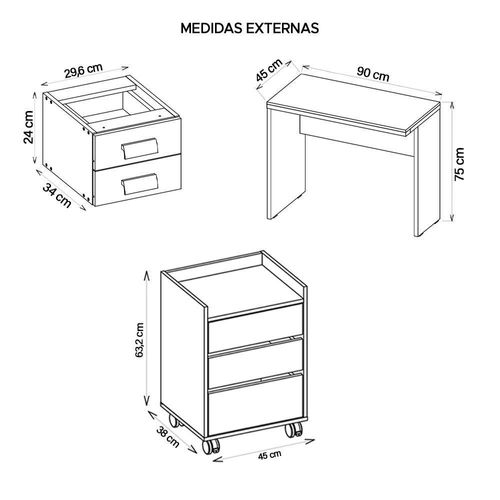 MEDIDAS EXTERNAS

29,6 cm
24 cm
34 cm

45 cm
90 cm
75 cm

63,2 cm
38 cm
45 cm