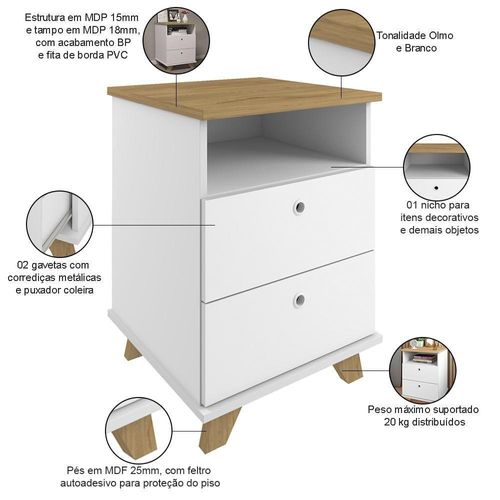 Estrutura em MDP 15mm e tampo em MDP 18mm, com acabamento BP e fita de borda PVC

Tonalidade Olmo e Branco

01 nicho para itens decorativos e demais objetos

02 gavetas com corrediças metálicas e puxador coleira

Peso máximo suportado 20 kg distribuídos

Pés em MDF 25mm, com feltro autoadesivo para proteção do piso