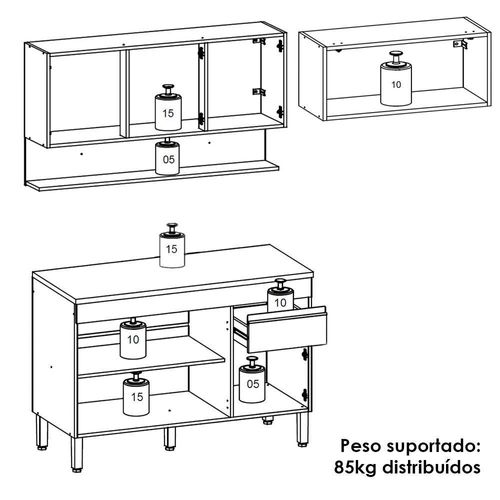 15

05

10

15

10

10

15

05

Peso suportado:
85kg distribuídos