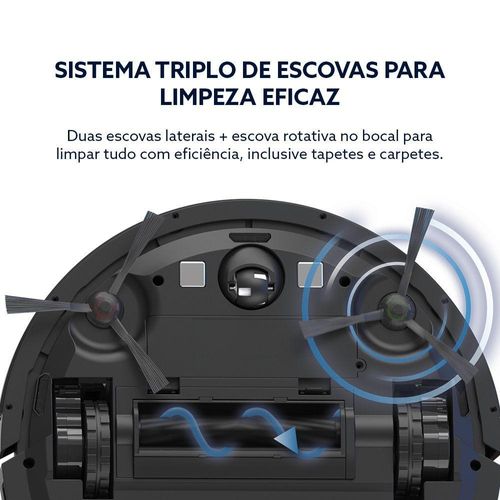 SISTEMA TRIPLO DE ESCOVAS PARA LIMPEZA EFICAZ

Duas escovas laterais + escova rotativa no bocal para limpar tudo com eficiência, inclusive tapetes e carpetes.