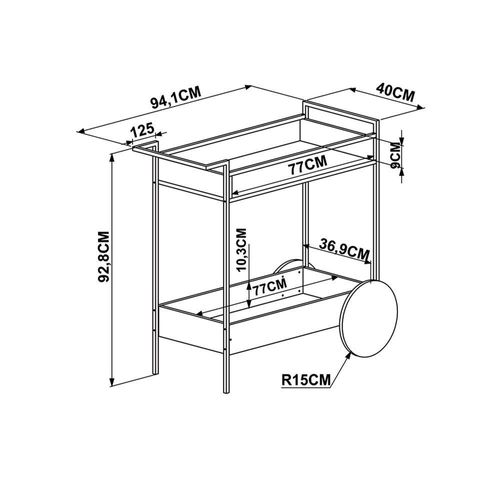 94,1CM
40CM
125
9CM
77CM
92,8CM
10,3CM
36,9CM
77CM
R15CM