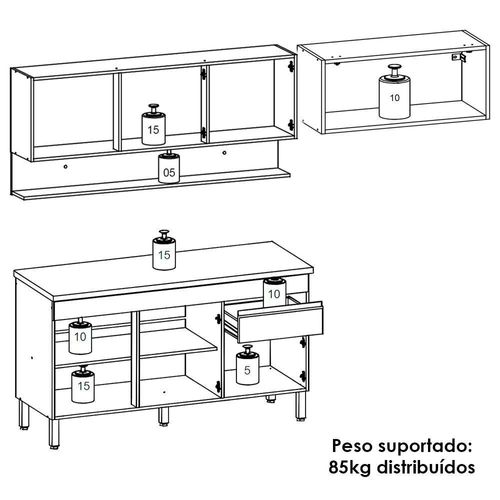 15

05

10

15

10

10

15

5

Peso suportado:
85kg distribuídos