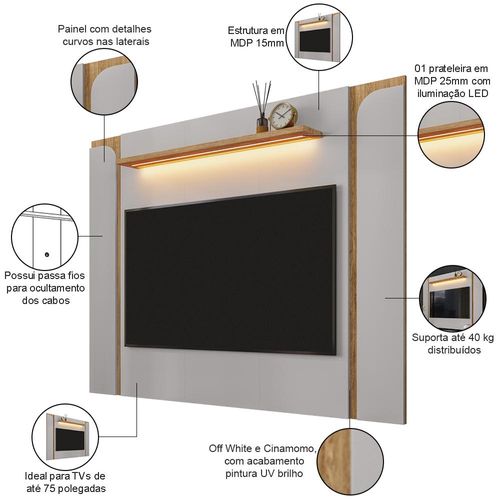 Painel com detalhes curvos nas laterais

Estrutura em MDP 15mm

01 prateleira em MDP 25mm com iluminação LED

Possui passa fios para ocultamento dos cabos

Suporta até 40 kg distribuídos

Ideal para TVs de até 75 polegadas

Off White e Cinamomo, com acabamento pintura UV brilho